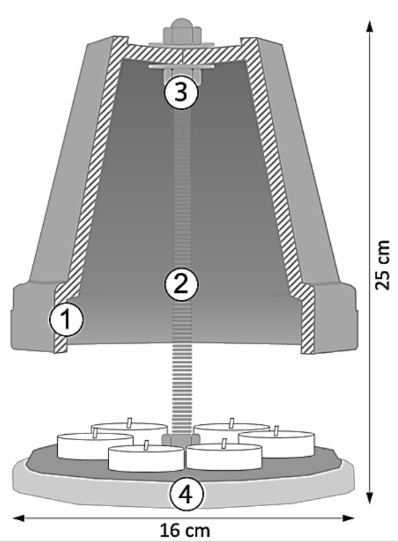 3
2
1
4
25 cm
16 cm